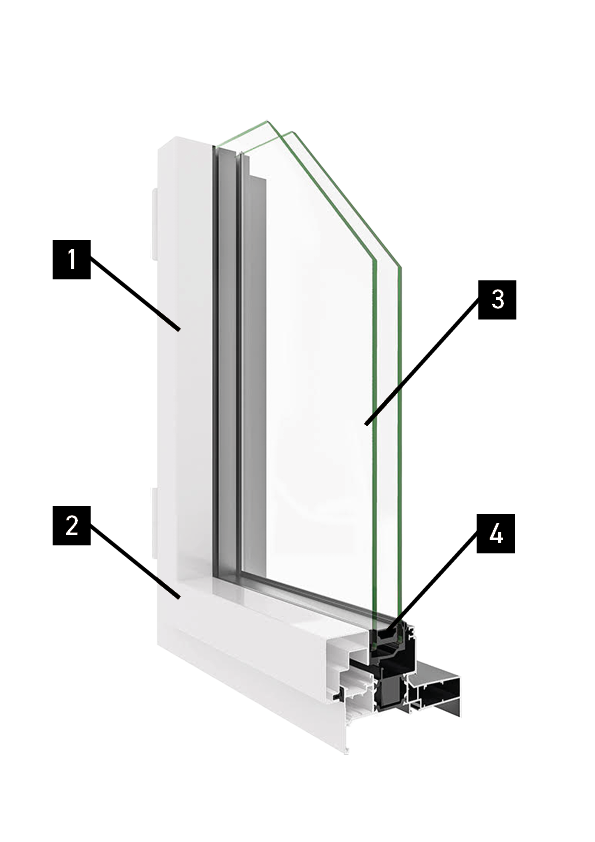 1

3

2

4